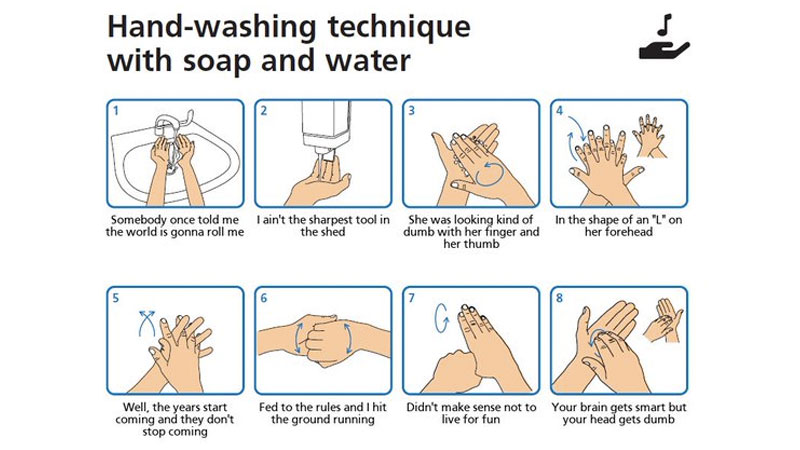 Hand-washing technique with soap and water

1
Somebody once told me the world is gonna roll me

2
I ain't the sharpest tool in the shed

3
She was looking kind of dumb with her finger and her thumb

4
In the shape of an "L" on her forehead

5
Well, the years start coming and they don't stop coming

6
Fed to the rules and I hit the ground running

7
Didn't make sense not to live for fun

8
Your brain gets smart but your head gets dumb